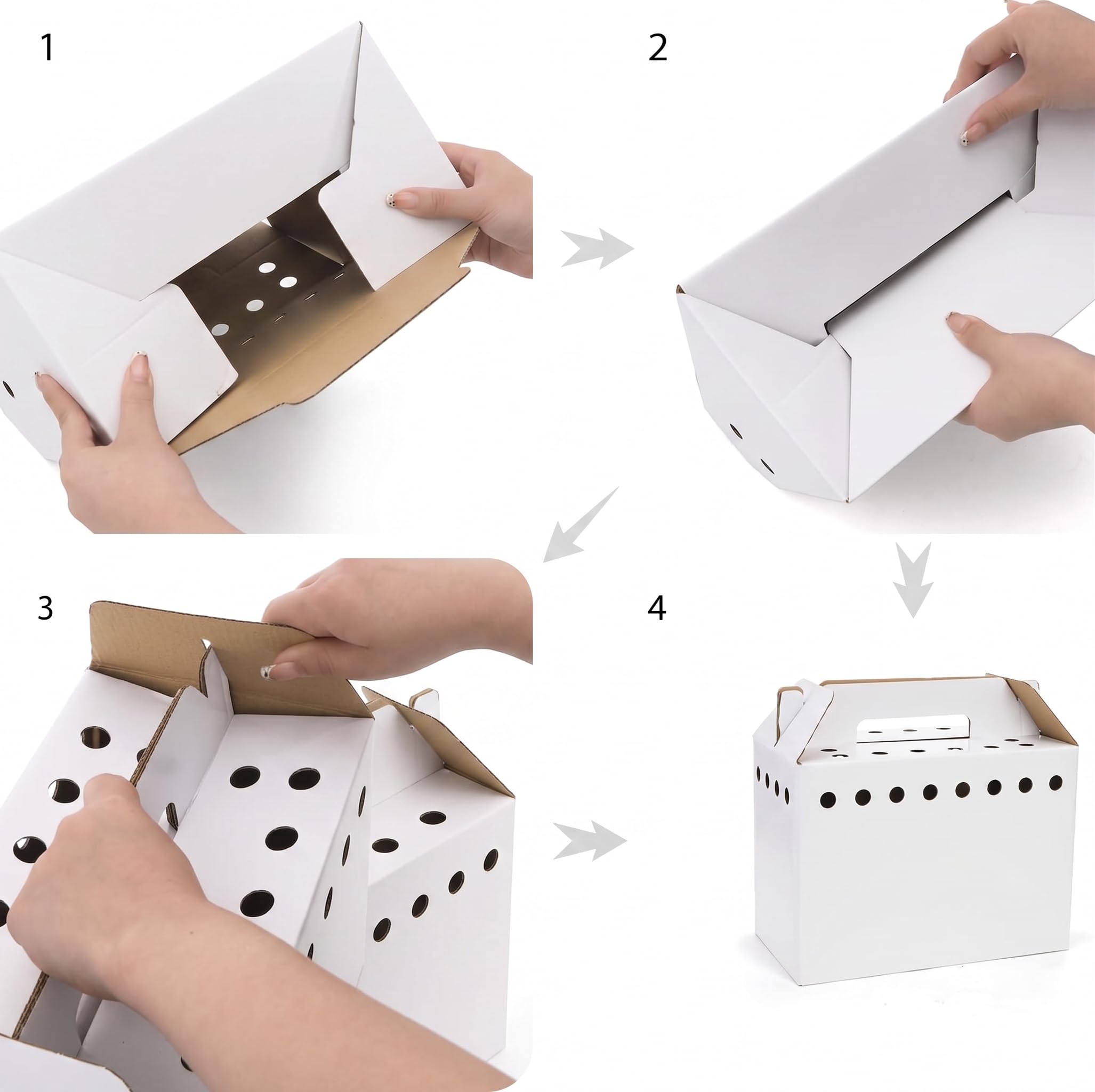 1

2

3

4