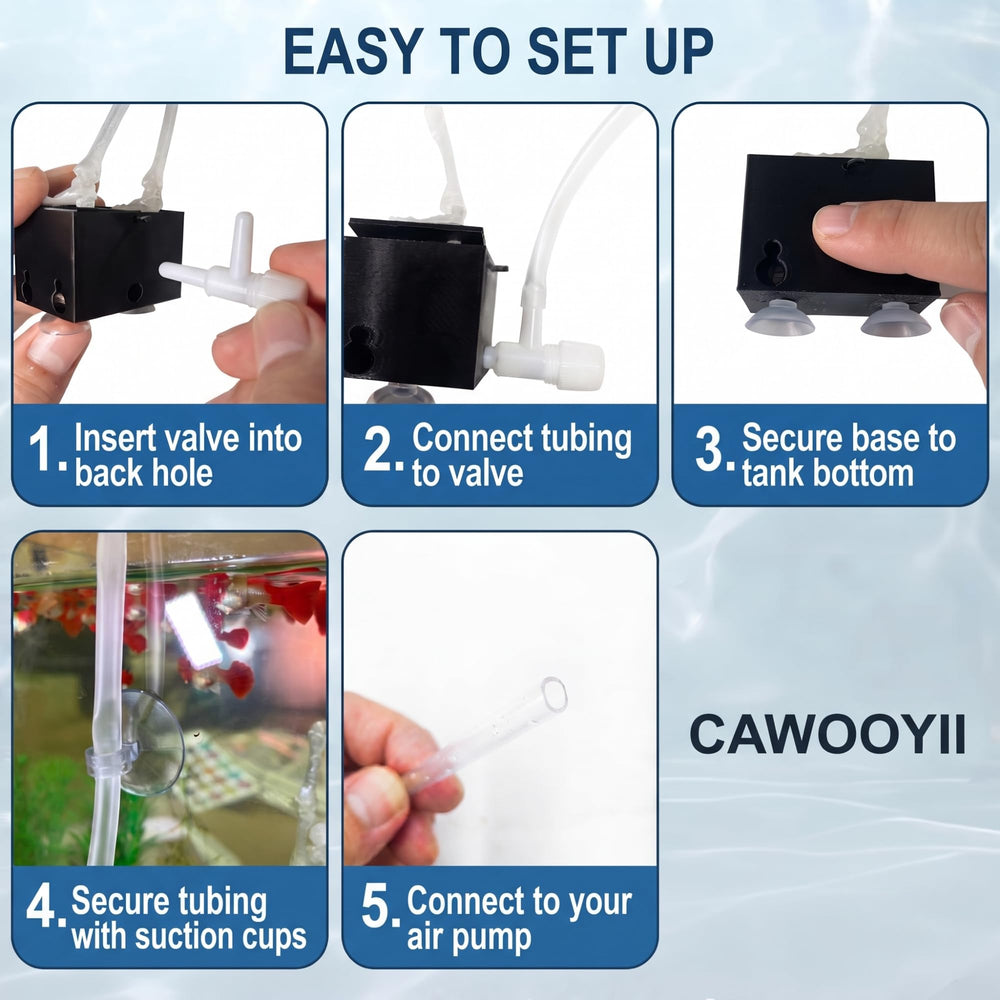 EASY TO SET UP

1. Insert valve into back hole

2. Connect tubing to valve

3. Secure base to tank bottom

4. Secure tubing with suction cups

5. Connect to your air pump

CAWOOYII